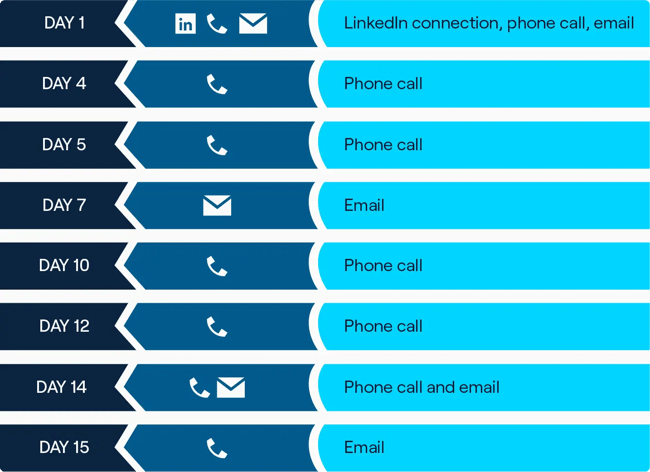 DAY 1 in LinkedIn connection, phone call, email

DAY 4 Phone call

DAY 5 Phone call

DAY 7 Email

DAY 10 Phone call

DAY 12 Phone call

DAY 14 Phone call and email

DAY 15 Email