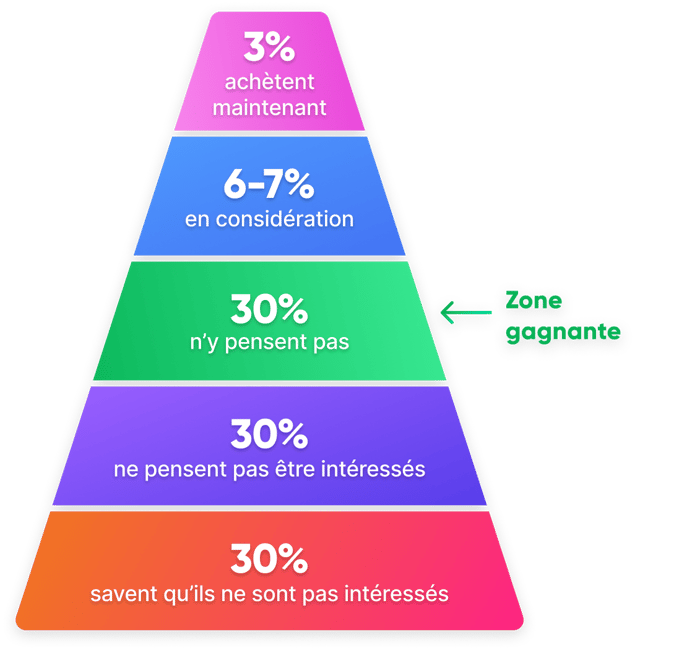 3%
achètent maintenant

6-7%
en considération

30%
n'y pensent pas

Zone gagnante

30%
ne pensent pas être intéressés

30%
savent qu'ils ne sont pas intéressés