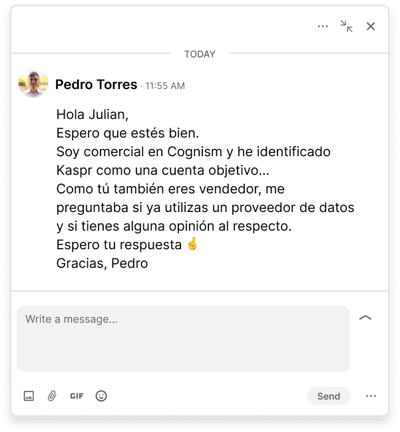 TODAY

Pedro Torres · 11:55 AM

Hola Julian,
Espero que estés bien.
Soy comercial en Cognism y he identificado Kaspr como una cuenta objetivo...
Como tú también eres vendedor, me preguntaba si ya utilizas un proveedor de datos y si tienes alguna opinión al respecto.
Espero tu respuesta 🤞
Gracias, Pedro

Write a message...

GIF

Send