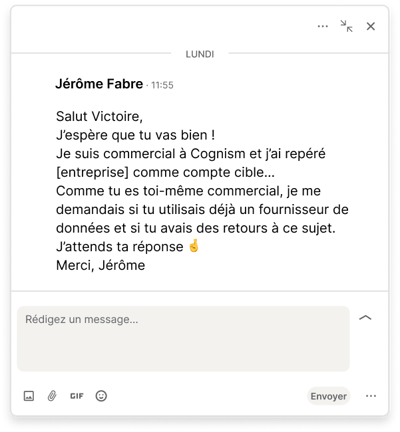 LUNDI

Jérôme Fabre · 11:55

Salut Victoire,
J'espère que tu vas bien !
Je suis commercial à Cognism et j'ai repéré [entreprise] comme compte cible...
Comme tu es toi-même commercial, je me demandais si tu utilisais déjà un fournisseur de données et si tu avais des retours à ce sujet.
J'attends ta réponse 🤞
Merci, Jérôme

Rédigez un message...

GIF

Envoyer