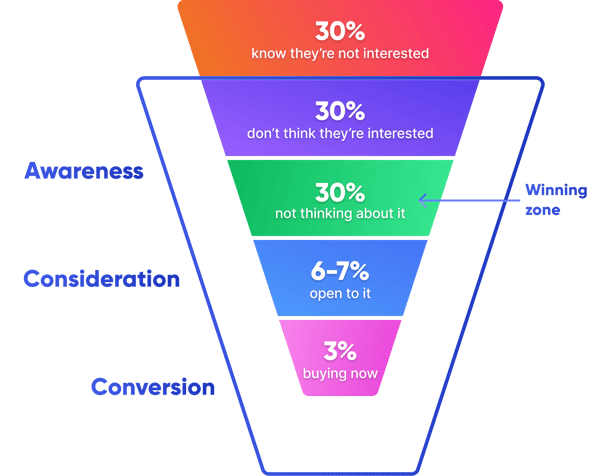 30%
know they're not interested

30%
don't think they're interested

Awareness

30%
not thinking about it

Winning zone

Consideration

6–7%
open to it

3%
buying now

Conversion