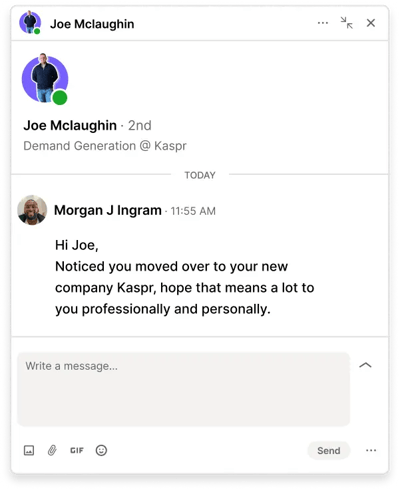 Joe Mclaughin

Joe Mclaughin · 2nd
Demand Generation @ Kaspr

TODAY

Morgan J Ingram · 11:55 AM

Hi Joe,
Noticed you moved over to your new company Kaspr, hope that means a lot to you professionally and personally.

Write a message...

GIF

Send