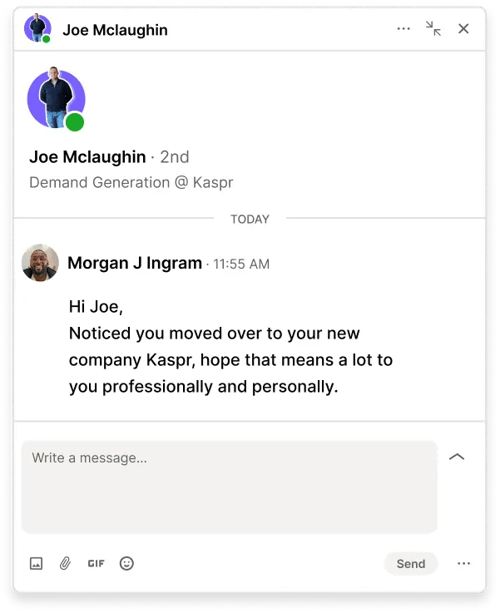 Joe Mclaughin

Joe Mclaughin · 2nd
Demand Generation @ Kaspr

TODAY

Morgan J Ingram · 11:55 AM

Hi Joe,
Noticed you moved over to your new company Kaspr, hope that means a lot to you professionally and personally.

Write a message...

GIF

Send